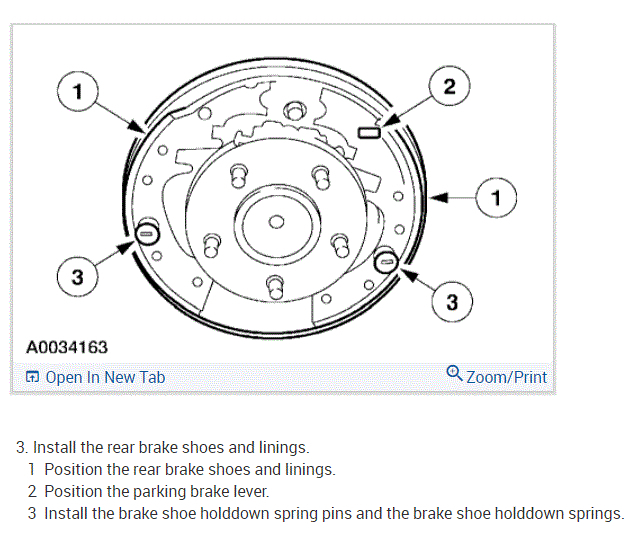 1

2

1

3

3

A0034163

Open In New Tab

Zoom/Print

3. Install the rear brake shoes and linings.
1 Position the rear brake shoes and linings.
2 Position the parking brake lever.
3 Install the brake shoe holddown spring pins and the brake shoe holddown springs.