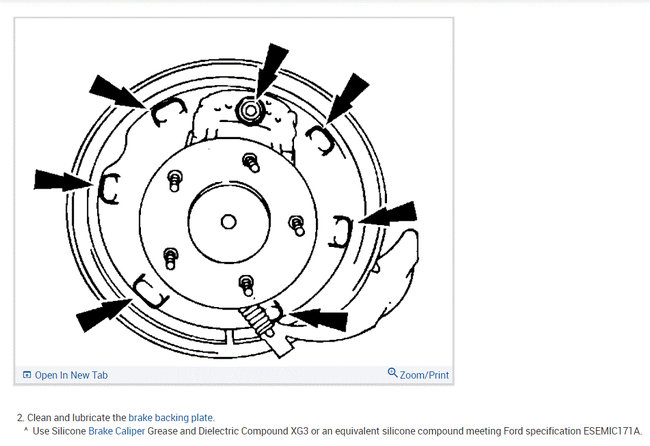 Open In New Tab

Zoom/Print

2. Clean and lubricate the brake backing plate.

^ Use Silicone Brake Caliper Grease and Dielectric Compound XG3 or an equivalent silicone compound meeting Ford specification ESEMIC171A.