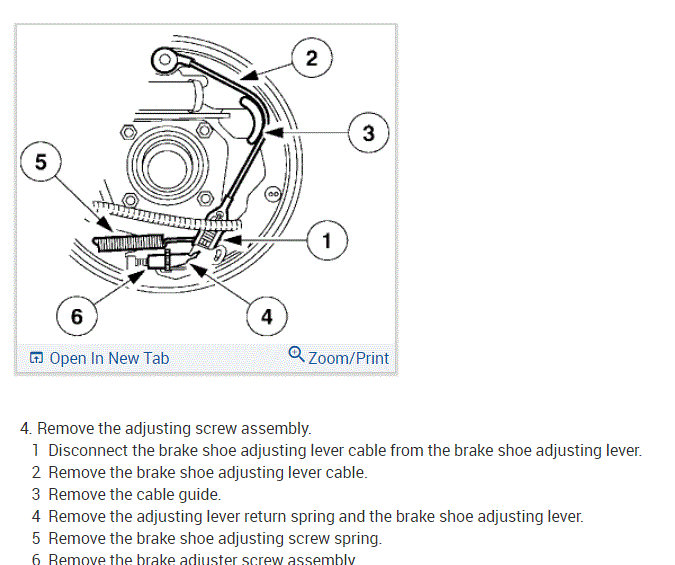 2

3

5

1

6

4

Open In New Tab

Zoom/Print

4. Remove the adjusting screw assembly.
1 Disconnect the brake shoe adjusting lever cable from the brake shoe adjusting lever.
2 Remove the brake shoe adjusting lever cable.
3 Remove the cable guide.
4 Remove the adjusting lever return spring and the brake shoe adjusting lever.
5 Remove the brake shoe adjusting screw spring.
6 Remove the brake adjuster screw assembly.