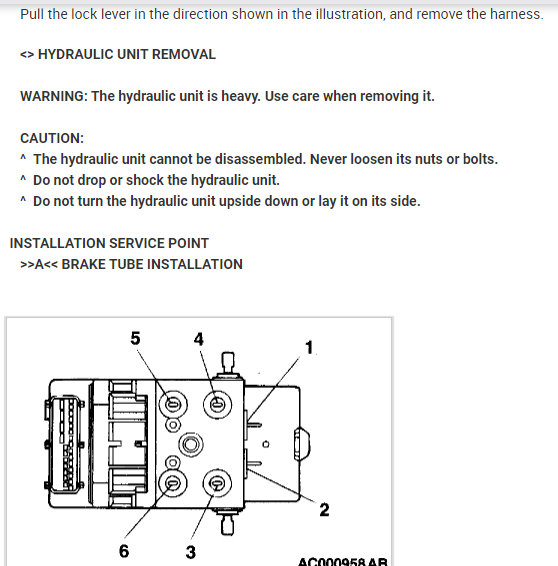 Pull the lock lever in the direction shown in the illustration, and remove the harness.

<> HYDRAULIC UNIT REMOVAL

WARNING: The hydraulic unit is heavy. Use care when removing it.

CAUTION:
^ The hydraulic unit cannot be disassembled. Never loosen its nuts or bolts.
^ Do not drop or shock the hydraulic unit.
^ Do not turn the hydraulic unit upside down or lay it on its side.

INSTALLATION SERVICE POINT
>>A<< BRAKE TUBE INSTALLATION

5
4
1
2
6
3
AC000958AB