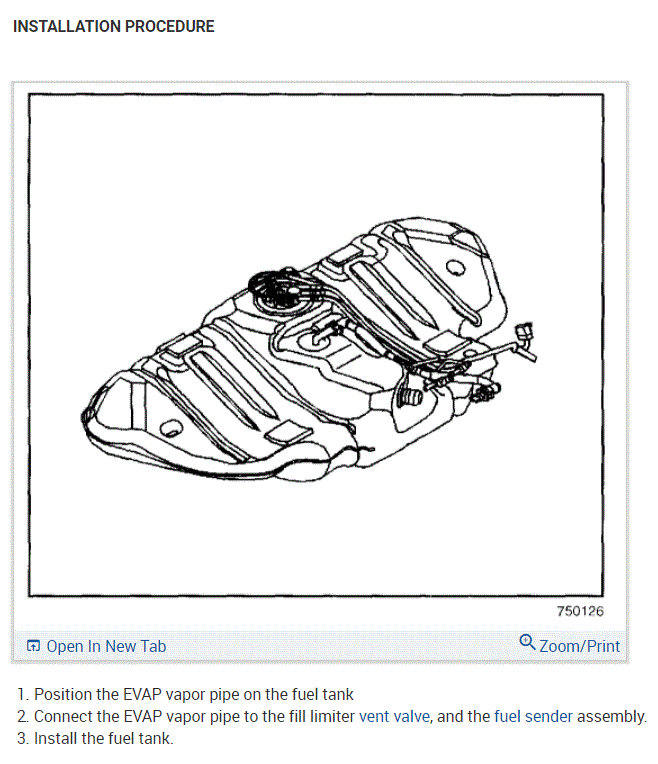 INSTALLATION PROCEDURE

750126

Open In New Tab

Zoom/Print

1. Position the EVAP vapor pipe on the fuel tank
2. Connect the EVAP vapor pipe to the fill limiter vent valve, and the fuel sender assembly.
3. Install the fuel tank.