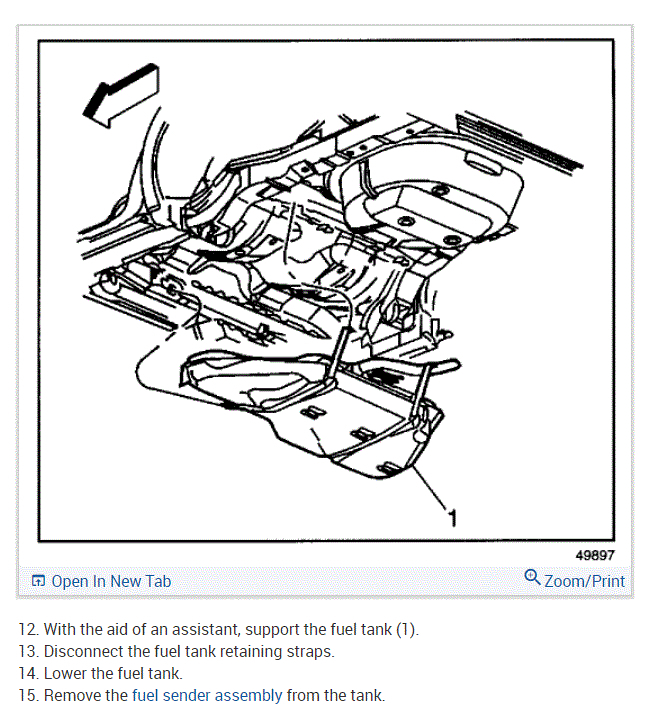 1

49897

Open In New Tab

Zoom/Print

12. With the aid of an assistant, support the fuel tank (1).
13. Disconnect the fuel tank retaining straps.
14. Lower the fuel tank.
15. Remove the fuel sender assembly from the tank.