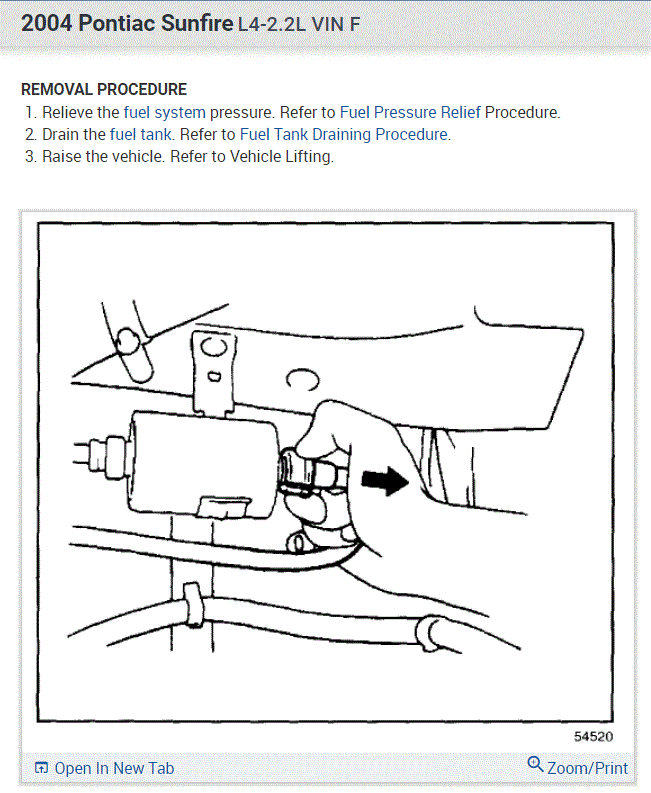 2004 Pontiac Sunfire L4-2.2L VIN F

REMOVAL PROCEDURE
1. Relieve the fuel system pressure. Refer to Fuel Pressure Relief Procedure.
2. Drain the fuel tank. Refer to Fuel Tank Draining Procedure.
3. Raise the vehicle. Refer to Vehicle Lifting.

54520

Open In New Tab

Zoom/Print