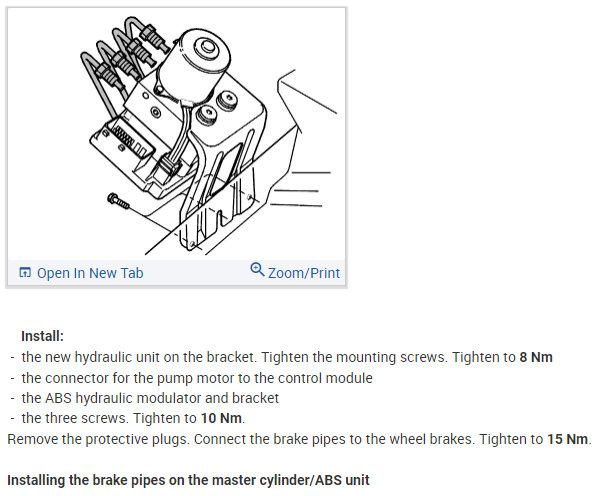 Open In New Tab
Zoom/Print

Install:
- the new hydraulic unit on the bracket. Tighten the mounting screws. Tighten to 8 Nm
- the connector for the pump motor to the control module
- the ABS hydraulic modulator and bracket
- the three screws. Tighten to 10 Nm.
Remove the protective plugs. Connect the brake pipes to the wheel brakes. Tighten to 15 Nm.

Installing the brake pipes on the master cylinder/ABS unit