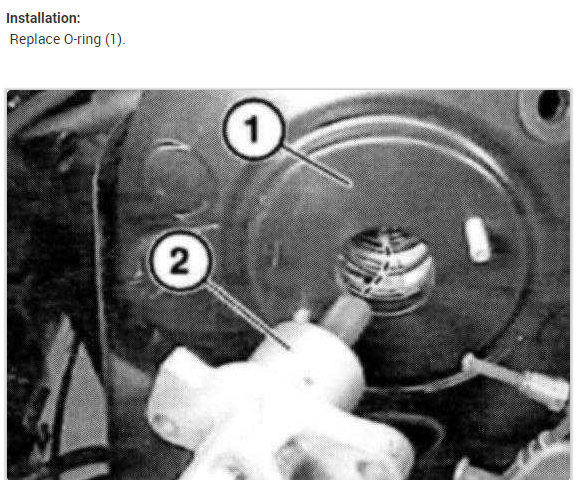 **Installation:**
Replace O-ring (1).

1

2