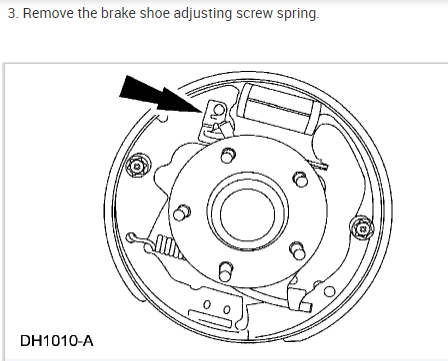 3. Remove the brake shoe adjusting screw spring.

DH1010-A