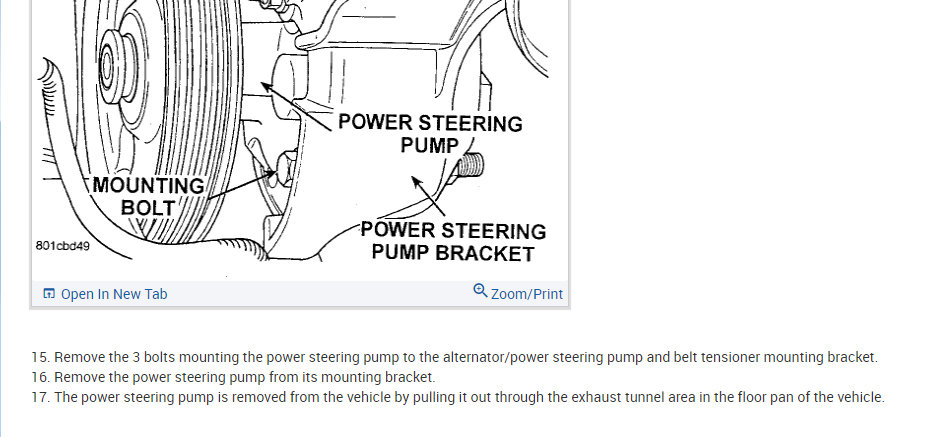 POWER STEERING PUMP

MOUNTING BOLT

POWER STEERING PUMP BRACKET

801cbd49

Open In New Tab

Zoom/Print

15. Remove the 3 bolts mounting the power steering pump to the alternator/power steering pump and belt tensioner mounting bracket.
16. Remove the power steering pump from its mounting bracket.
17. The power steering pump is removed from the vehicle by pulling it out through the exhaust tunnel area in the floor pan of the vehicle.