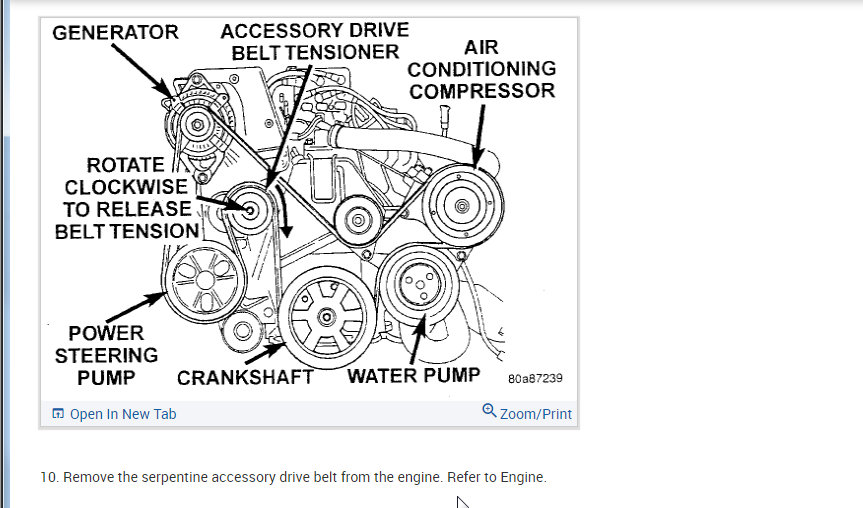 GENERATOR

ACCESSORY DRIVE BELT TENSIONER

AIR CONDITIONING COMPRESSOR

ROTATE CLOCKWISE TO RELEASE BELT TENSION

POWER STEERING PUMP

CRANKSHAFT

WATER PUMP

80a87239

Open In New Tab

Zoom/Print

10. Remove the serpentine accessory drive belt from the engine. Refer to Engine.