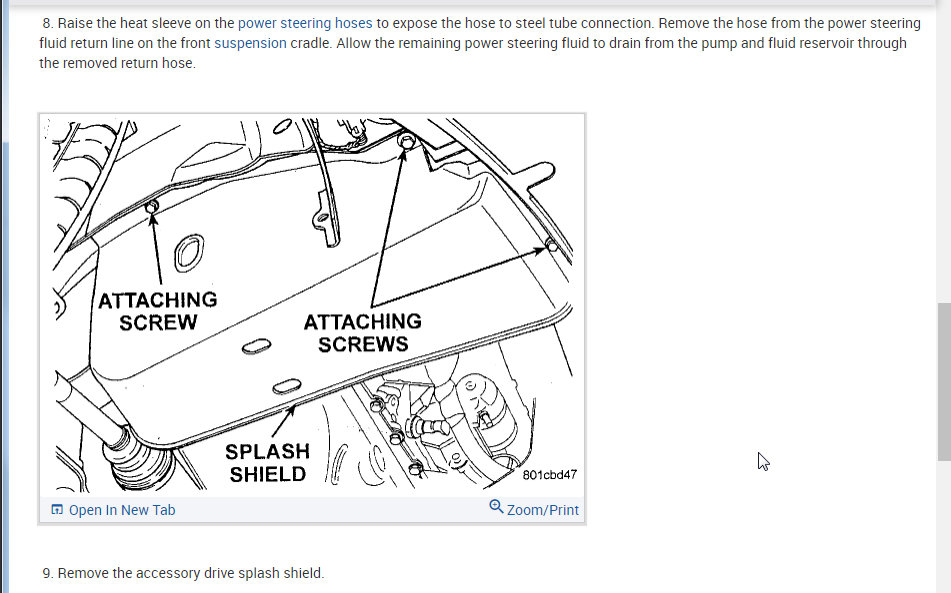 8. Raise the heat sleeve on the power steering hoses to expose the hose to steel tube connection. Remove the hose from the power steering fluid return line on the front suspension cradle. Allow the remaining power steering fluid to drain from the pump and fluid reservoir through the removed return hose.

ATTACHING SCREW

ATTACHING SCREWS

SPLASH SHIELD

801cbd47

Open In New Tab

Zoom/Print

9. Remove the accessory drive splash shield.