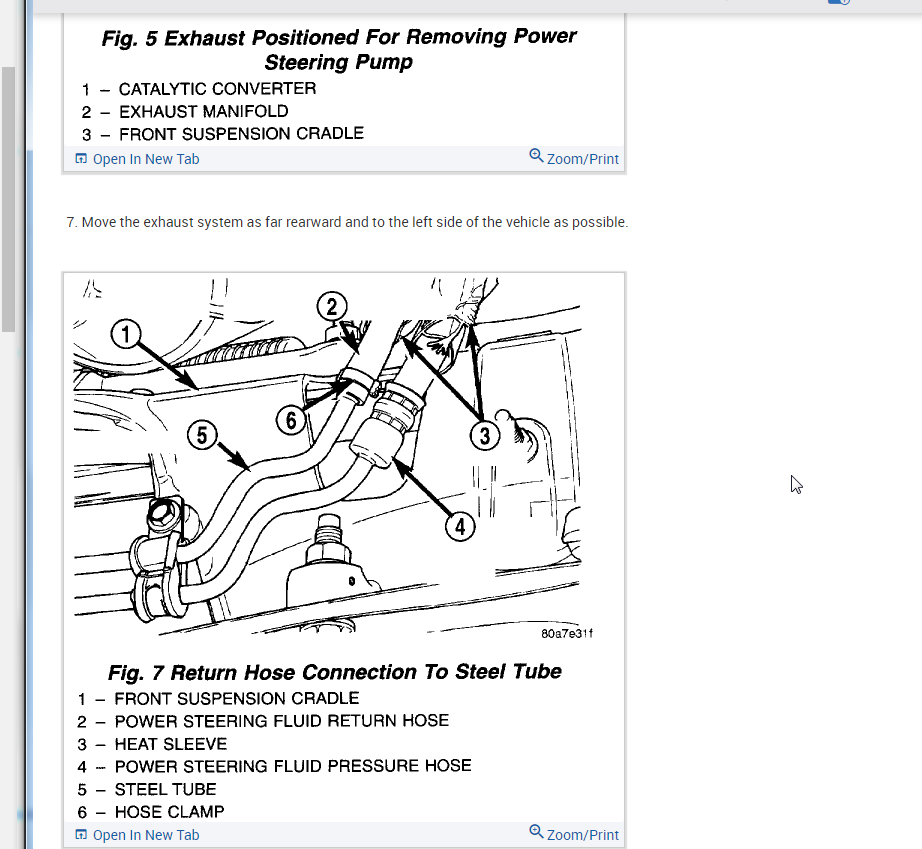 Fig. 5 Exhaust Positioned For Removing Power Steering Pump
1 – CATALYTIC CONVERTER
2 – EXHAUST MANIFOLD
3 – FRONT SUSPENSION CRADLE

Open In New Tab
Zoom/Print

7. Move the exhaust system as far rearward and to the left side of the vehicle as possible.

1
2
3
4
5
6
80a7e31f

Fig. 7 Return Hose Connection To Steel Tube
1 – FRONT SUSPENSION CRADLE
2 – POWER STEERING FLUID RETURN HOSE
3 – HEAT SLEEVE
4 – POWER STEERING FLUID PRESSURE HOSE
5 – STEEL TUBE
6 – HOSE CLAMP

Open In New Tab
Zoom/Print