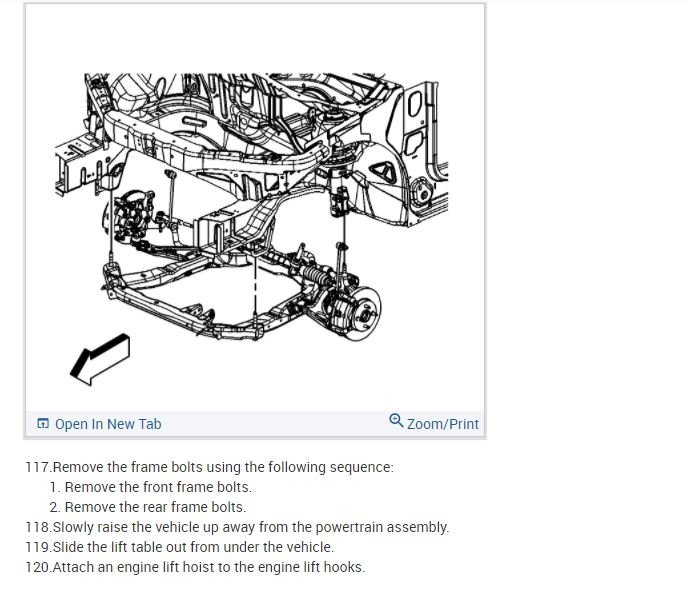 Open In New Tab

Zoom/Print

117.Remove the frame bolts using the following sequence:
1. Remove the front frame bolts.
2. Remove the rear frame bolts.
118.Slowly raise the vehicle up away from the powertrain assembly.
119.Slide the lift table out from under the vehicle.
120.Attach an engine lift hoist to the engine lift hooks.