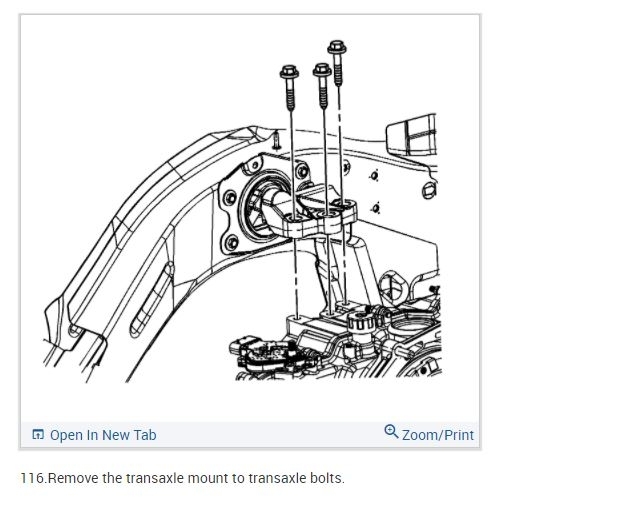 Open In New Tab

Zoom/Print

116.Remove the transaxle mount to transaxle bolts.