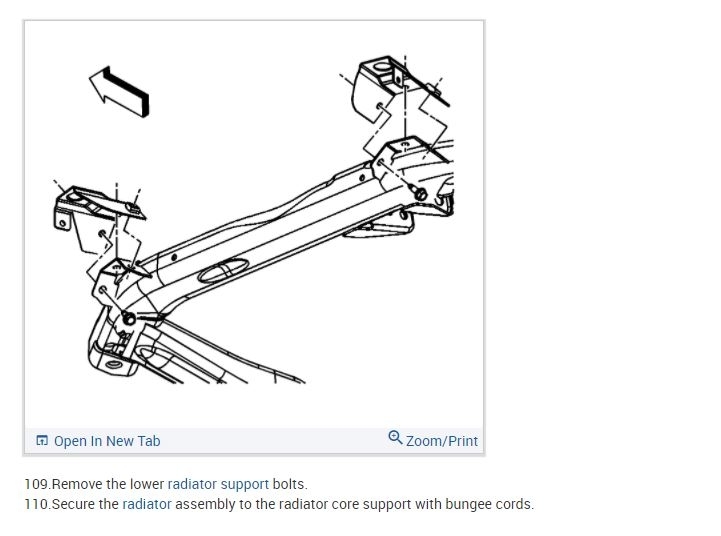 Open In New Tab

Zoom/Print

109.Remove the lower radiator support bolts.
110.Secure the radiator assembly to the radiator core support with bungee cords.