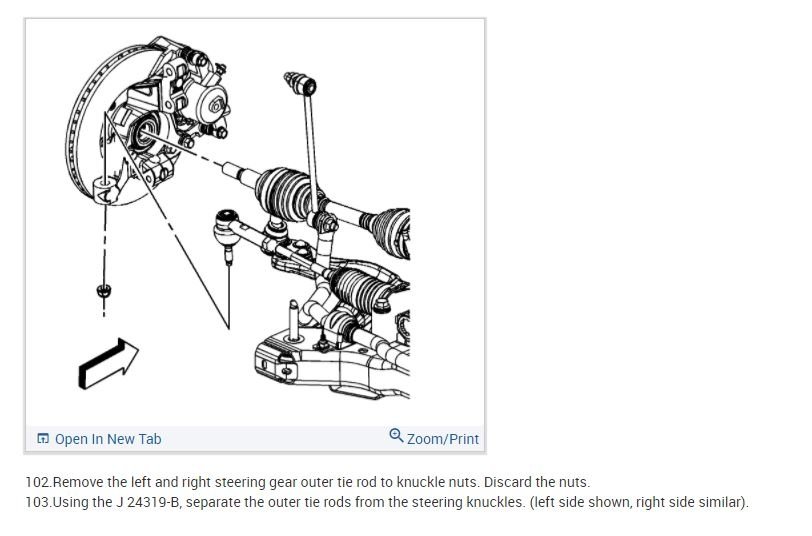 Open In New Tab

Zoom/Print

102.Remove the left and right steering gear outer tie rod to knuckle nuts. Discard the nuts.
103.Using the J 24319-B, separate the outer tie rods from the steering knuckles. (left side shown, right side similar).