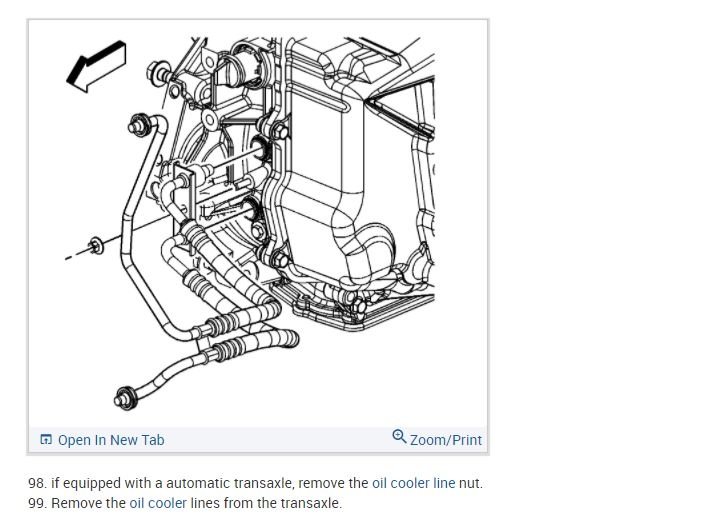 Open In New Tab

Zoom/Print

98. if equipped with a automatic transaxle, remove the oil cooler line nut.
99. Remove the oil cooler lines from the transaxle.