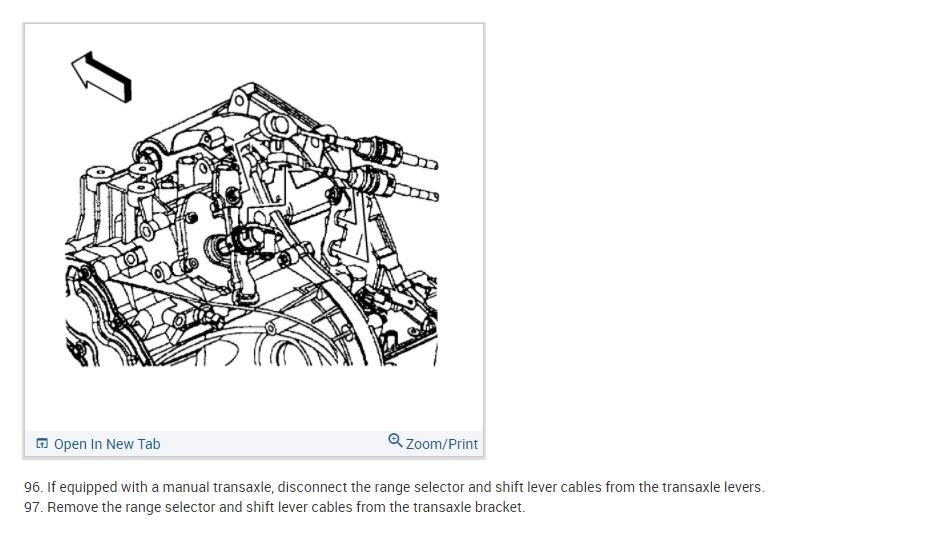 Open In New Tab

Zoom/Print

96. If equipped with a manual transaxle, disconnect the range selector and shift lever cables from the transaxle levers.
97. Remove the range selector and shift lever cables from the transaxle bracket.