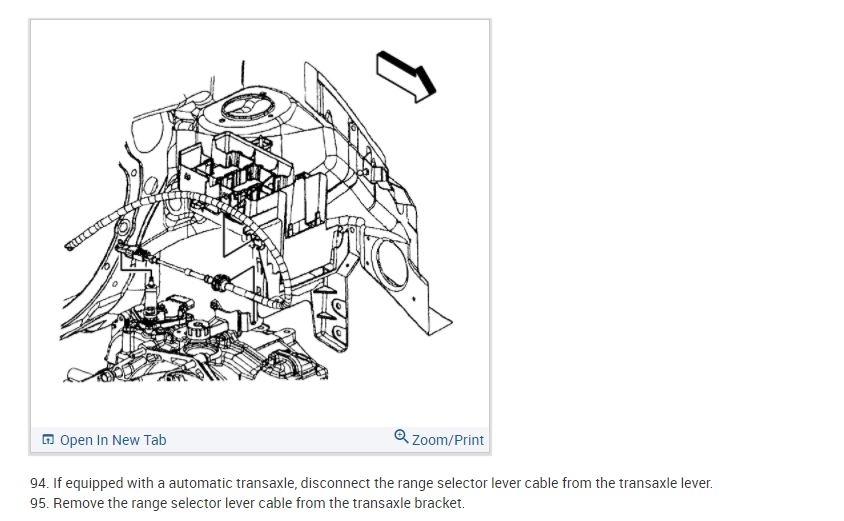 Open In New Tab

Zoom/Print

94. If equipped with a automatic transaxle, disconnect the range selector lever cable from the transaxle lever.
95. Remove the range selector lever cable from the transaxle bracket.