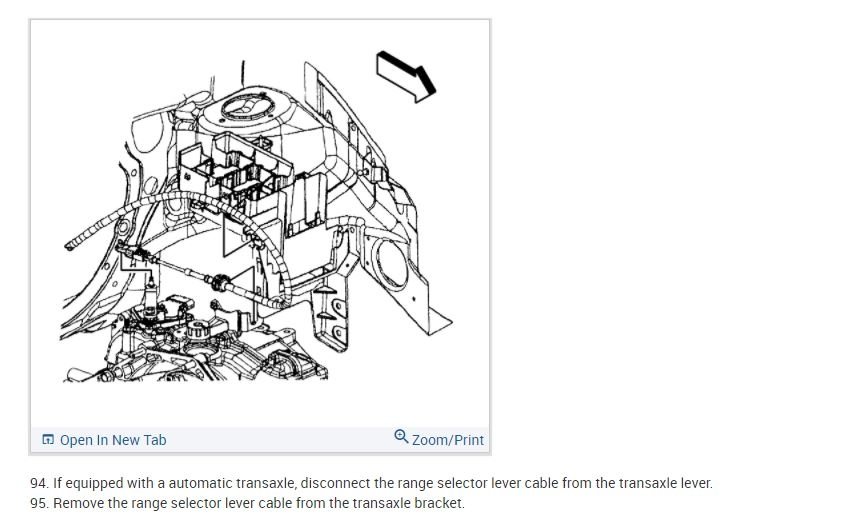 Open In New Tab

Zoom/Print

94. If equipped with a automatic transaxle, disconnect the range selector lever cable from the transaxle lever.
95. Remove the range selector lever cable from the transaxle bracket.