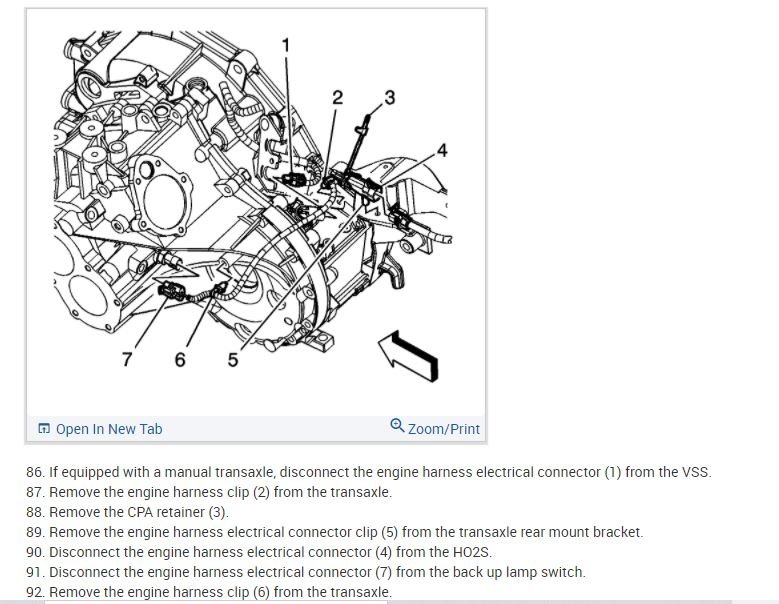 1
2
3
4
7
6
5

Open In New Tab

Zoom/Print

86. If equipped with a manual transaxle, disconnect the engine harness electrical connector (1) from the VSS.
87. Remove the engine harness clip (2) from the transaxle.
88. Remove the CPA retainer (3).
89. Remove the engine harness electrical connector clip (5) from the transaxle rear mount bracket.
90. Disconnect the engine harness electrical connector (4) from the HO2S.
91. Disconnect the engine harness electrical connector (7) from the back up lamp switch.
92. Remove the engine harness clip (6) from the transaxle.