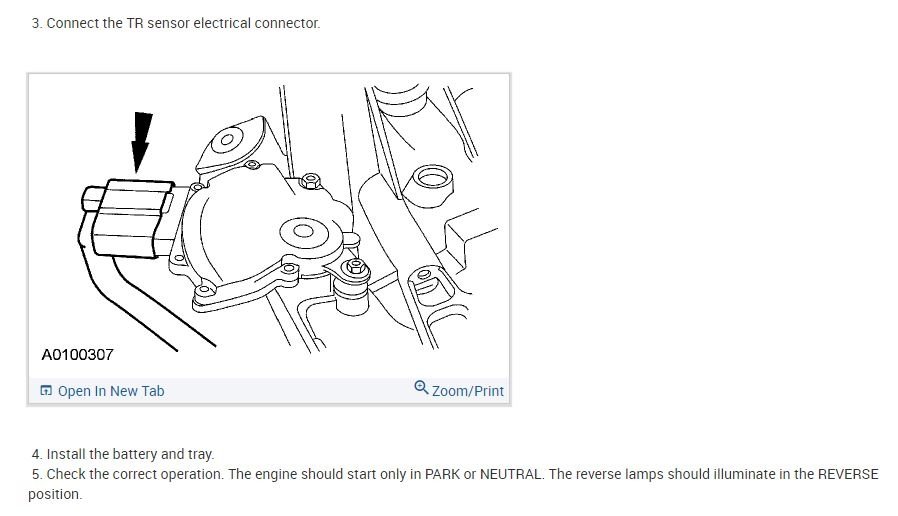 3. Connect the TR sensor electrical connector.

A0100307

Open In New Tab

Zoom/Print

4. Install the battery and tray.

5. Check the correct operation. The engine should start only in PARK or NEUTRAL. The reverse lamps should illuminate in the REVERSE position.