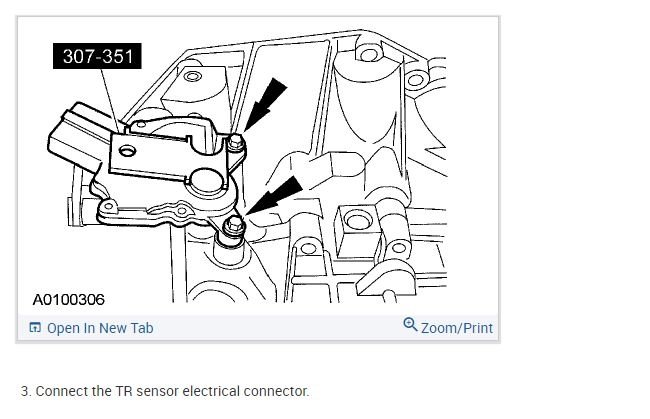 307-351

A0100306

Open In New Tab

Zoom/Print

3. Connect the TR sensor electrical connector.