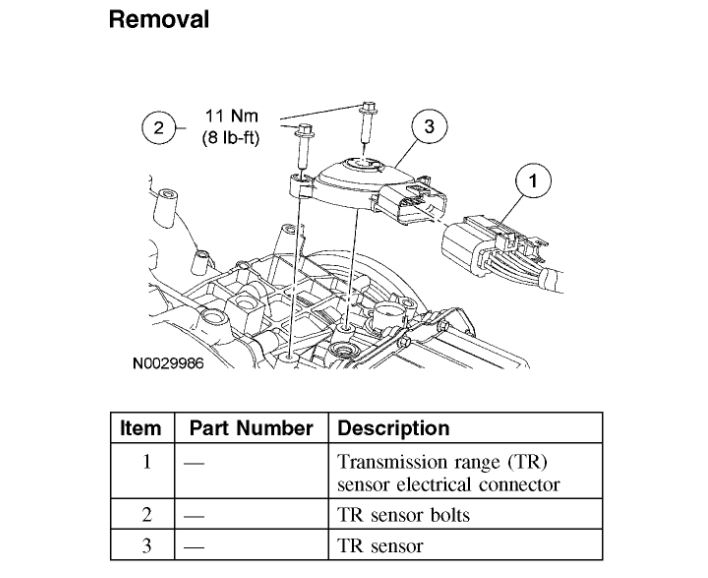 Removal

2
11 Nm
(8 lb-ft)
3
1
N0029986

| Item | Part Number | Description |
|---|---|---|
| 1 | — | Transmission range (TR) sensor electrical connector |
| 2 | — | TR sensor bolts |
| 3 | — | TR sensor |