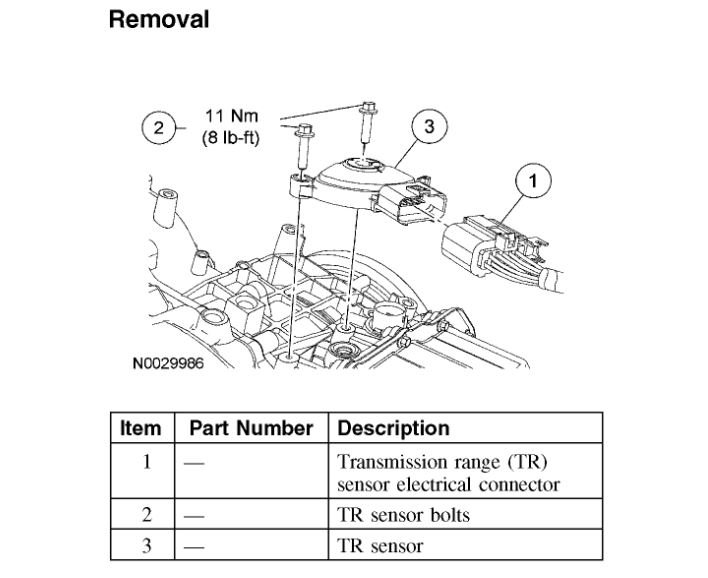 Removal

2
11 Nm
(8 lb-ft)
3
1
N0029986

| Item | Part Number | Description |
|---|---|---|
| 1 | — | Transmission range (TR) sensor electrical connector |
| 2 | — | TR sensor bolts |
| 3 | — | TR sensor |