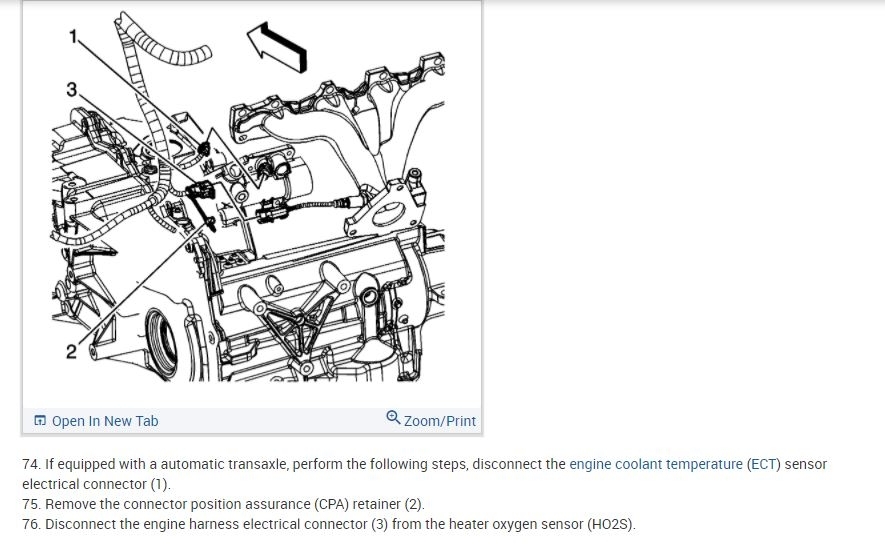 1
3
2

Open In New Tab
Zoom/Print

74. If equipped with a automatic transaxle, perform the following steps, disconnect the engine coolant temperature (ECT) sensor electrical connector (1).
75. Remove the connector position assurance (CPA) retainer (2).
76. Disconnect the engine harness electrical connector (3) from the heater oxygen sensor (HO2S).