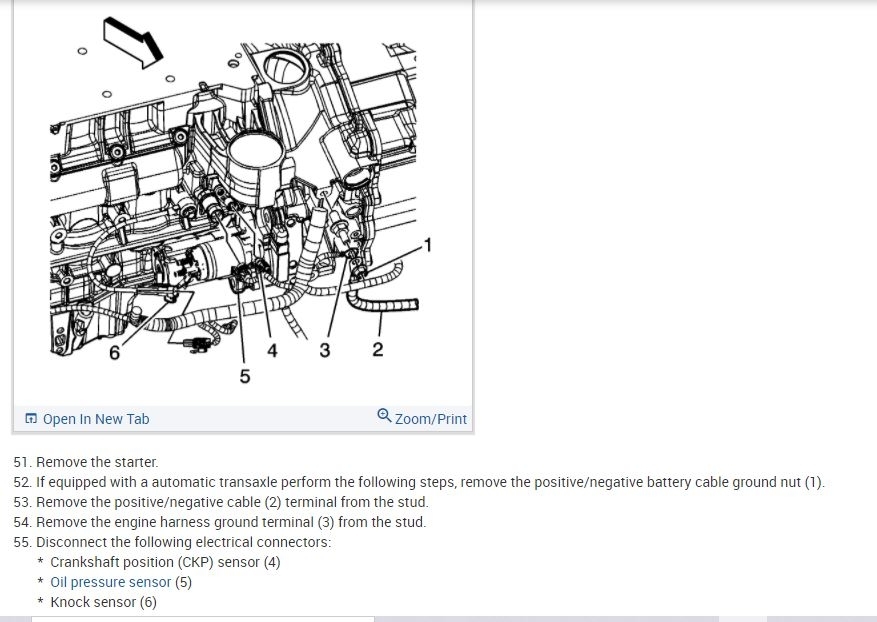 1

6 4 3 2

5

Open In New Tab

Zoom/Print

51. Remove the starter.
52. If equipped with a automatic transaxle perform the following steps, remove the positive/negative battery cable ground nut (1).
53. Remove the positive/negative cable (2) terminal from the stud.
54. Remove the engine harness ground terminal (3) from the stud.
55. Disconnect the following electrical connectors:
* Crankshaft position (CKP) sensor (4)
* Oil pressure sensor (5)
* Knock sensor (6)