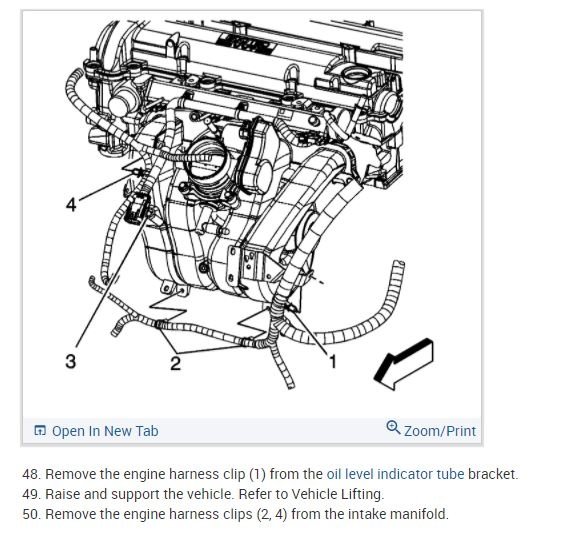 4

3

2

1

Open In New Tab

Zoom/Print

48. Remove the engine harness clip (1) from the oil level indicator tube bracket.
49. Raise and support the vehicle. Refer to Vehicle Lifting.
50. Remove the engine harness clips (2, 4) from the intake manifold.