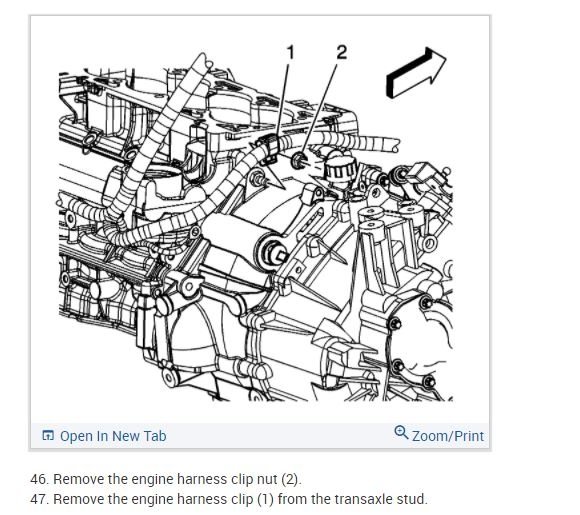 1
2

Open In New Tab
Zoom/Print

46. Remove the engine harness clip nut (2).
47. Remove the engine harness clip (1) from the transaxle stud.