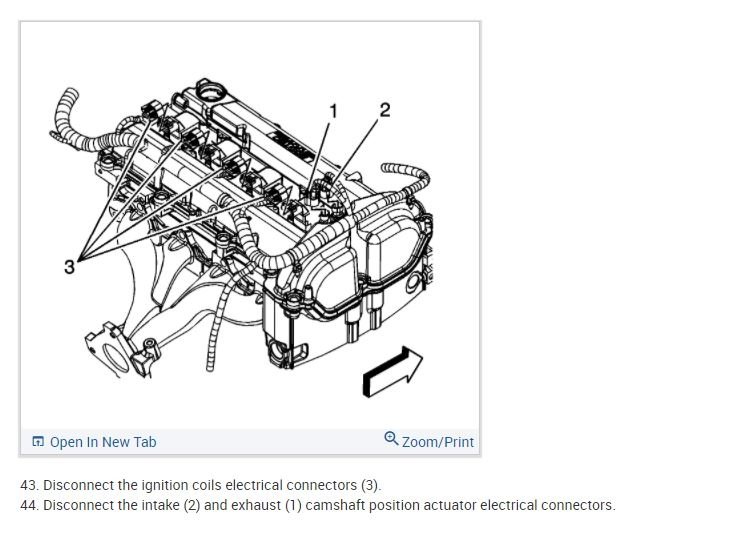 1
2
3

Open In New Tab
Zoom/Print

43. Disconnect the ignition coils electrical connectors (3).
44. Disconnect the intake (2) and exhaust (1) camshaft position actuator electrical connectors.