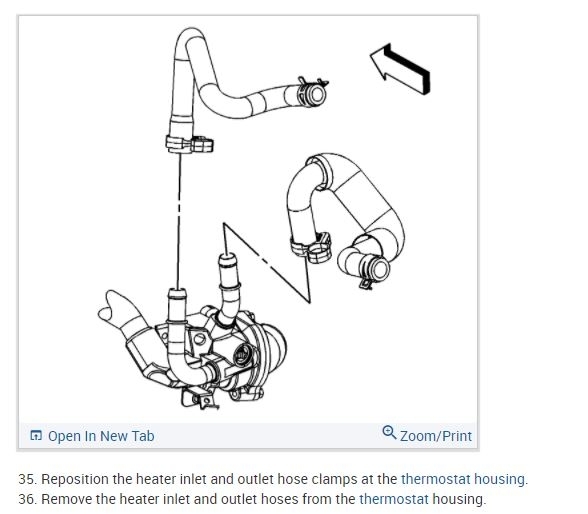 Open In New Tab

Zoom/Print

35. Reposition the heater inlet and outlet hose clamps at the thermostat housing.
36. Remove the heater inlet and outlet hoses from the thermostat housing.