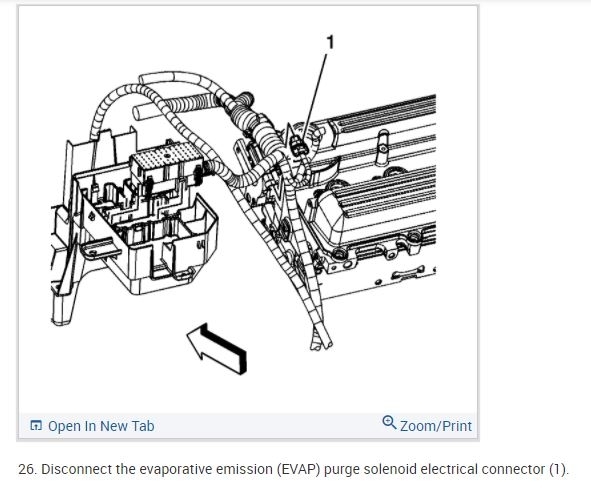 1

Open In New Tab

Zoom/Print

26. Disconnect the evaporative emission (EVAP) purge solenoid electrical connector (1).