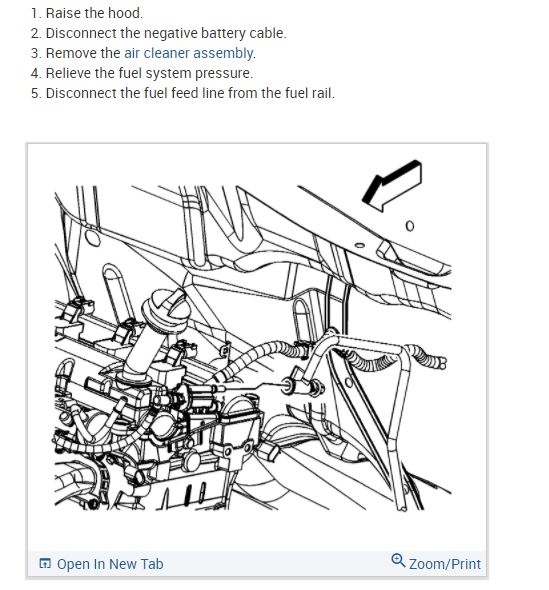 1. Raise the hood.
2. Disconnect the negative battery cable.
3. Remove the air cleaner assembly.
4. Relieve the fuel system pressure.
5. Disconnect the fuel feed line from the fuel rail.

Open In New Tab

Zoom/Print