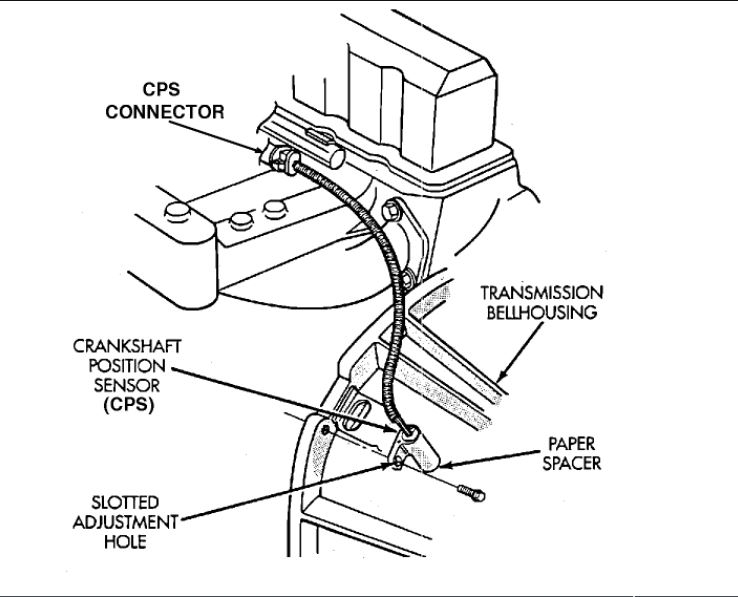 CPS CONNECTOR

TRANSMISSION BELLHOUSING

CRANKSHAFT POSITION SENSOR (CPS)

PAPER SPACER

SLOTTED ADJUSTMENT HOLE