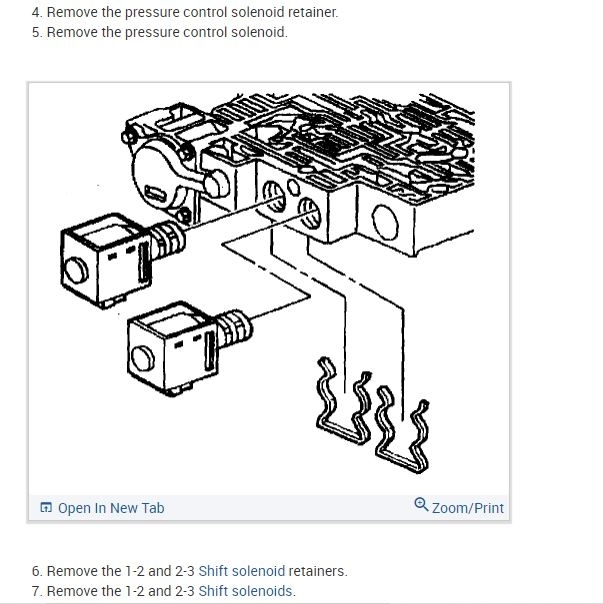 4. Remove the pressure control solenoid retainer.
5. Remove the pressure control solenoid.

Open In New Tab
Zoom/Print

6. Remove the 1-2 and 2-3 Shift solenoid retainers.
7. Remove the 1-2 and 2-3 Shift solenoids.