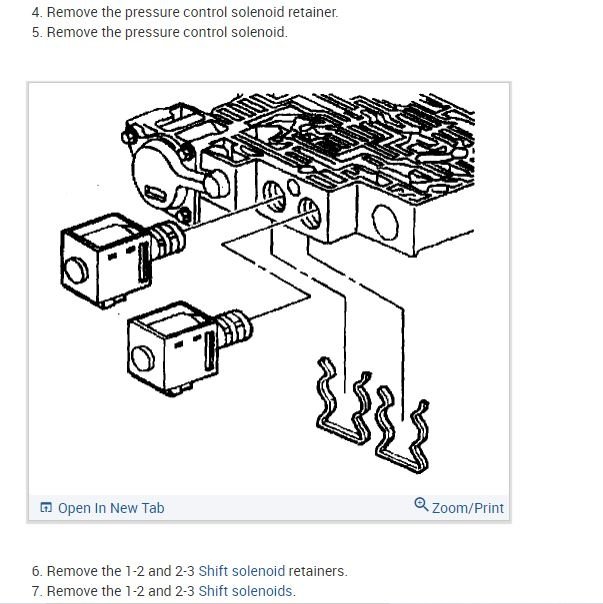 4. Remove the pressure control solenoid retainer.
5. Remove the pressure control solenoid.

Open In New Tab

Zoom/Print

6. Remove the 1-2 and 2-3 Shift solenoid retainers.
7. Remove the 1-2 and 2-3 Shift solenoids.