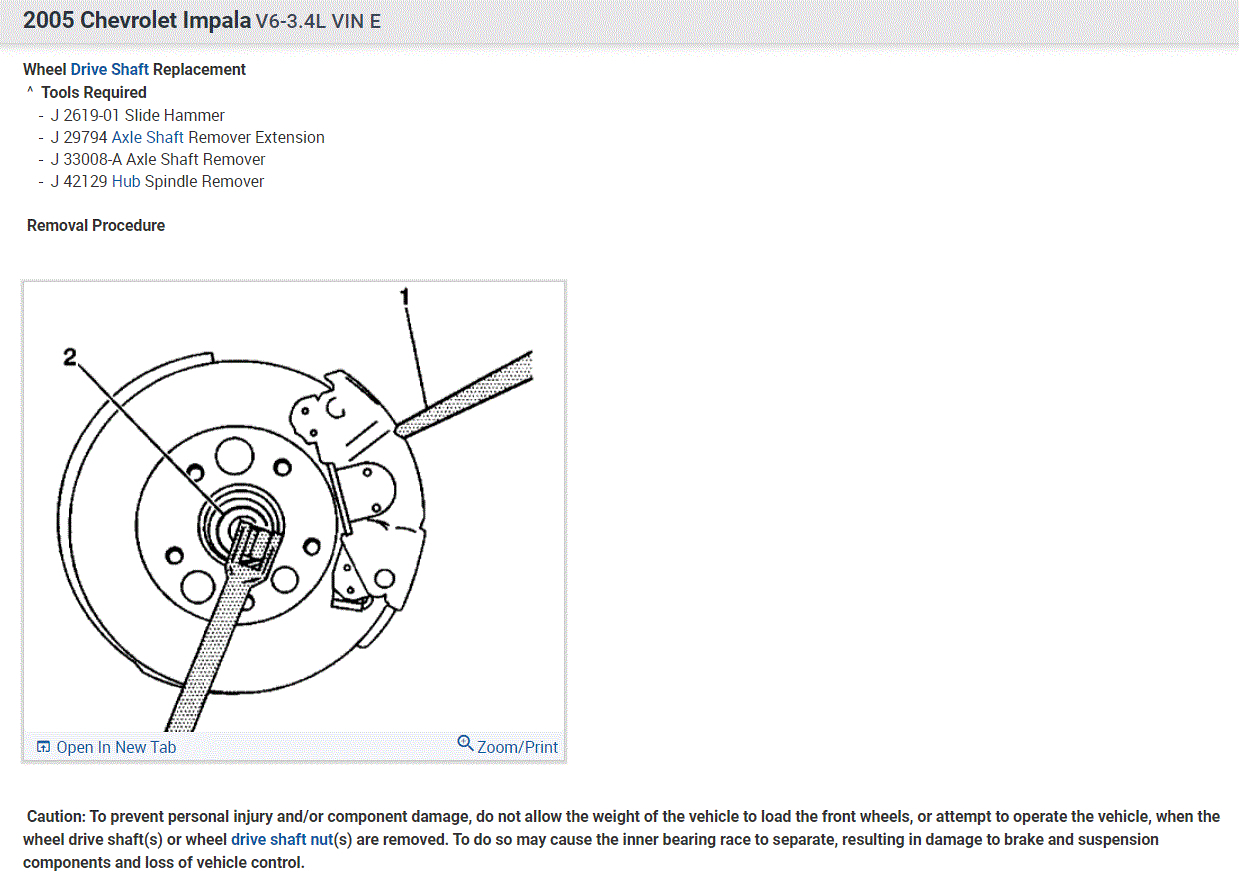 2005 Chevrolet Impala V6-3.4L VIN E

Wheel Drive Shaft Replacement
^ Tools Required
- J 2619-01 Slide Hammer
- J 29794 Axle Shaft Remover Extension
- J 33008-A Axle Shaft Remover
- J 42129 Hub Spindle Remover

Removal Procedure

1
2

Open In New Tab
Zoom/Print

Caution: To prevent personal injury and/or component damage, do not allow the weight of the vehicle to load the front wheels, or attempt to operate the vehicle, when the wheel drive shaft(s) or wheel drive shaft nut(s) are removed. To do so may cause the inner bearing race to separate, resulting in damage to brake and suspension components and loss of vehicle control.