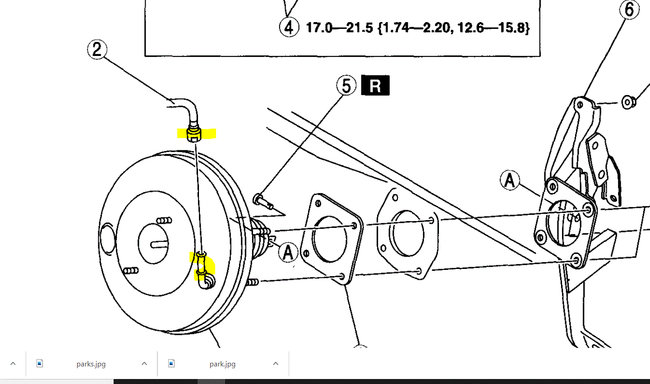 ④ 17.0—21.5 {1.74—2.20, 12.6—15.8}

⑥

②

⑤ R

Ⓐ

Ⓐ

parks.jpg

park.jpg