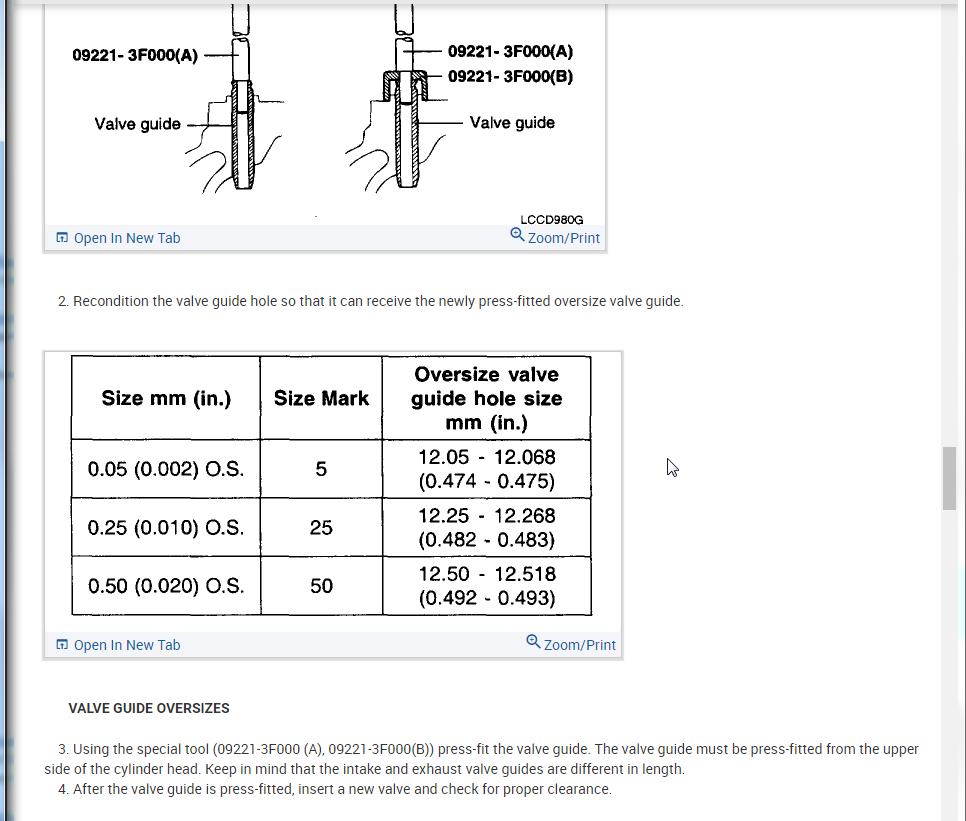 09221- 3F000(A)

Valve guide

09221- 3F000(A)

09221- 3F000(B)

Valve guide

LCCD980G

Open In New Tab

Zoom/Print

2. Recondition the valve guide hole so that it can receive the newly press-fitted oversize valve guide.

| Size mm (in.) | Size Mark | Oversize valve guide hole size mm (in.) |
|---|---|---|
| 0.05 (0.002) O.S. | 5 | 12.05 - 12.068 (0.474 - 0.475) |
| 0.25 (0.010) O.S. | 25 | 12.25 - 12.268 (0.482 - 0.483) |
| 0.50 (0.020) O.S. | 50 | 12.50 - 12.518 (0.492 - 0.493) |

Open In New Tab

Zoom/Print

VALVE GUIDE OVERSIZES

3. Using the special tool (09221-3F000 (A), 09221-3F000(B)) press-fit the valve guide. The valve guide must be press-fitted from the upper side of the cylinder head. Keep in mind that the intake and exhaust valve guides are different in length.

4. After the valve guide is press-fitted, insert a new valve and check for proper clearance.