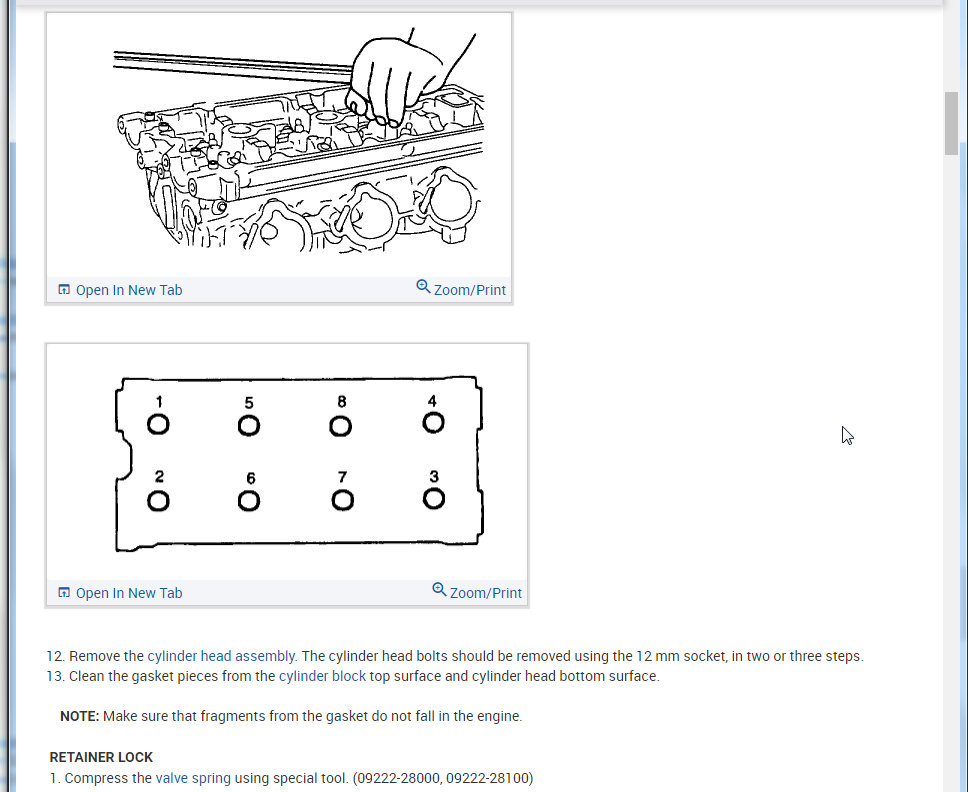 Open In New Tab
Zoom/Print

1 5 8 4
2 6 7 3

Open In New Tab
Zoom/Print

12. Remove the cylinder head assembly. The cylinder head bolts should be removed using the 12 mm socket, in two or three steps.
13. Clean the gasket pieces from the cylinder block top surface and cylinder head bottom surface.

NOTE: Make sure that fragments from the gasket do not fall in the engine.

RETAINER LOCK
1. Compress the valve spring using special tool. (09222-28000, 09222-28100)