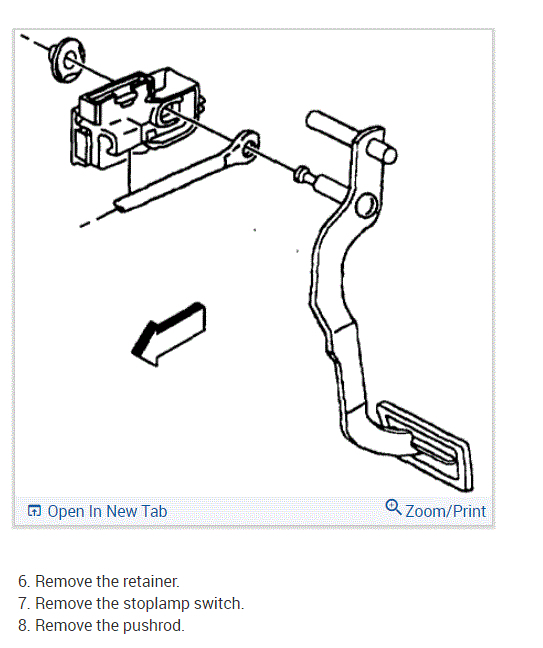 Open In New Tab

Zoom/Print

6. Remove the retainer.
7. Remove the stoplamp switch.
8. Remove the pushrod.