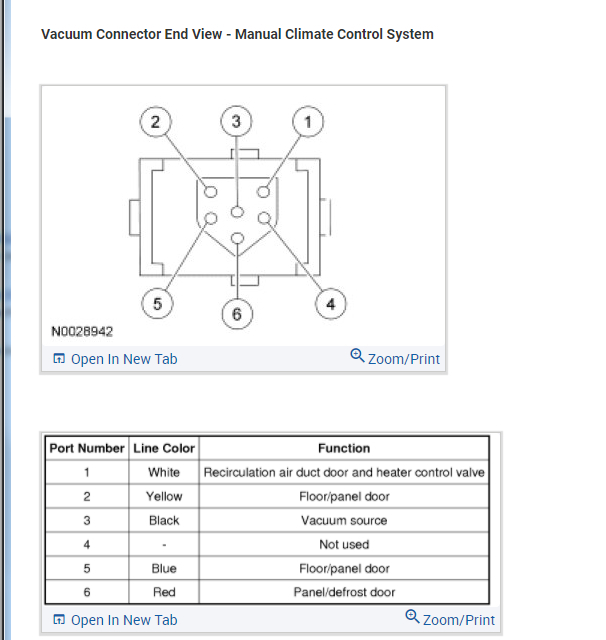 Vacuum Connector End View - Manual Climate Control System

2
3
1
5
6
4
N0028942

Open In New Tab
Zoom/Print

| Port Number | Line Color | Function |
|---|---|---|
| 1 | White | Recirculation air duct door and heater control valve |
| 2 | Yellow | Floor/panel door |
| 3 | Black | Vacuum source |
| 4 | - | Not used |
| 5 | Blue | Floor/panel door |
| 6 | Red | Panel/defrost door |

Open In New Tab
Zoom/Print