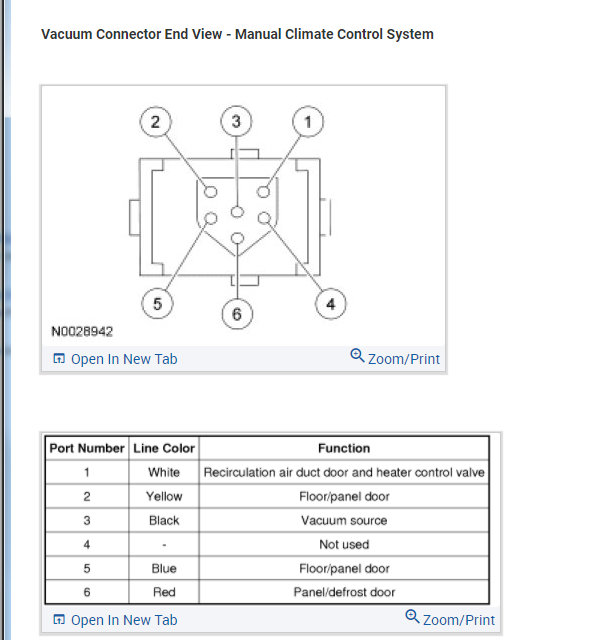 Vacuum Connector End View - Manual Climate Control System

2
3
1
5
6
4
N0028942

Open In New Tab
Zoom/Print

| Port Number | Line Color | Function |
|---|---|---|
| 1 | White | Recirculation air duct door and heater control valve |
| 2 | Yellow | Floor/panel door |
| 3 | Black | Vacuum source |
| 4 | - | Not used |
| 5 | Blue | Floor/panel door |
| 6 | Red | Panel/defrost door |

Open In New Tab
Zoom/Print