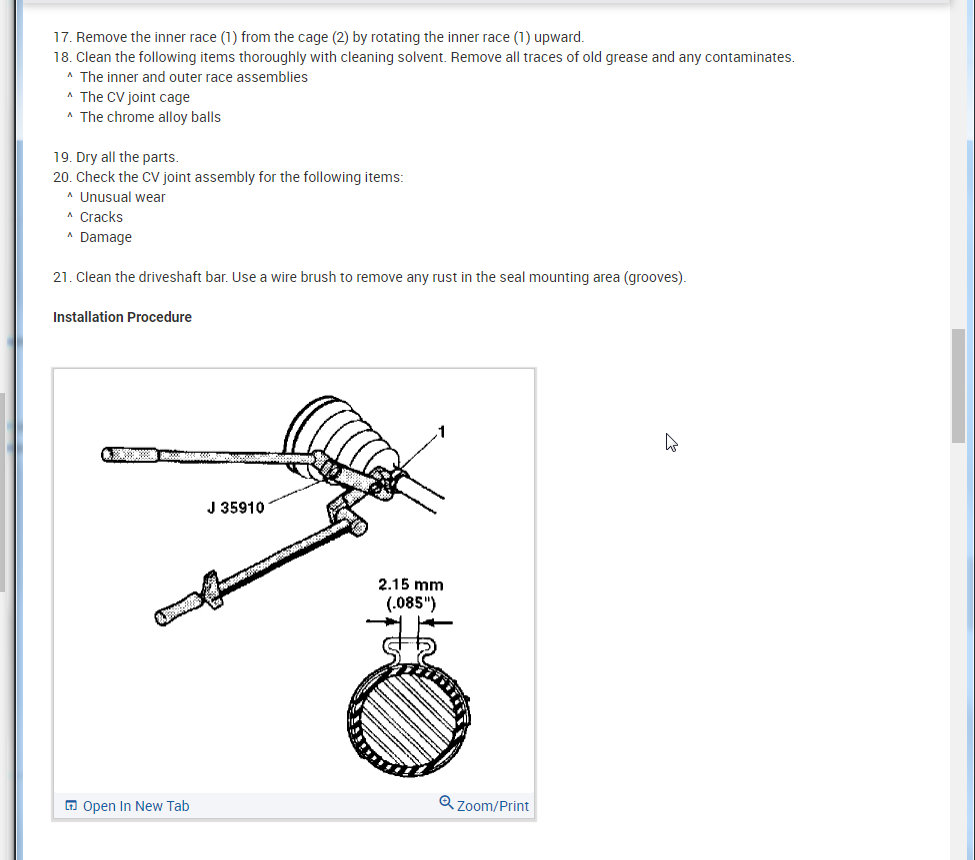 17. Remove the inner race (1) from the cage (2) by rotating the inner race (1) upward.
18. Clean the following items thoroughly with cleaning solvent. Remove all traces of old grease and any contaminates.
^ The inner and outer race assemblies
^ The CV joint cage
^ The chrome alloy balls

19. Dry all the parts.
20. Check the CV joint assembly for the following items:
^ Unusual wear
^ Cracks
^ Damage

21. Clean the driveshaft bar. Use a wire brush to remove any rust in the seal mounting area (grooves).

Installation Procedure

1
J 35910
2.15 mm
(.085")

Open In New Tab
Zoom/Print