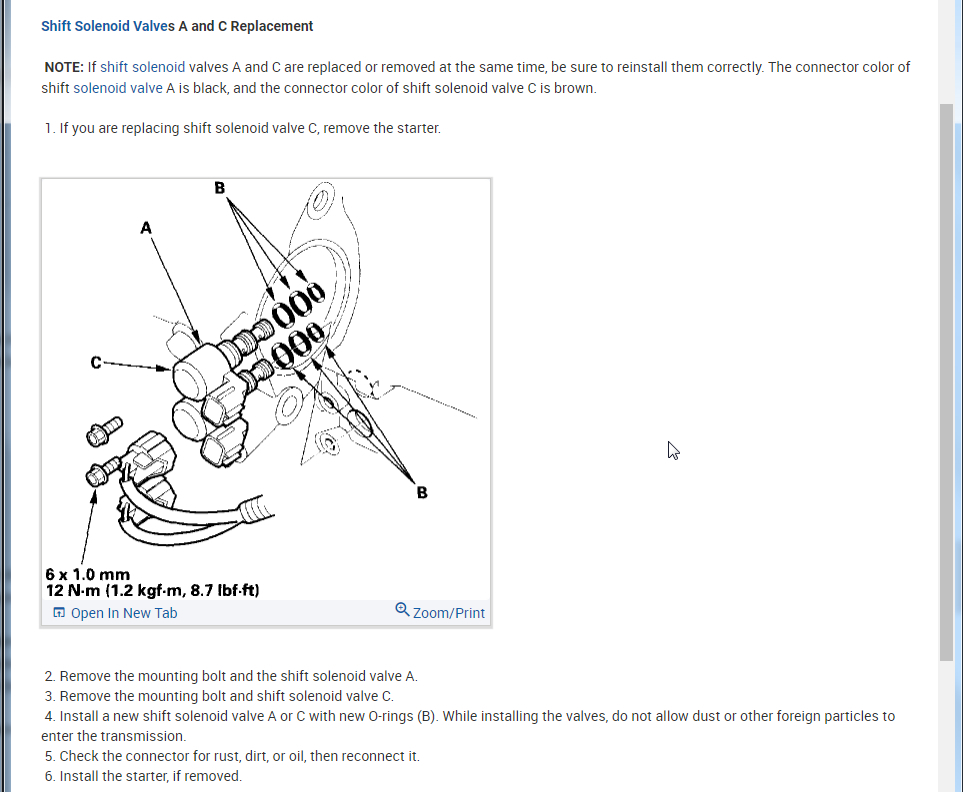 Shift Solenoid Valves A and C Replacement

NOTE: If shift solenoid valves A and C are replaced or removed at the same time, be sure to reinstall them correctly. The connector color of shift solenoid valve A is black, and the connector color of shift solenoid valve C is brown.

1. If you are replacing shift solenoid valve C, remove the starter.

B

A

C

B

6 x 1.0 mm
12 N·m (1.2 kgf·m, 8.7 lbf·ft)

Open In New Tab

Zoom/Print

2. Remove the mounting bolt and the shift solenoid valve A.
3. Remove the mounting bolt and shift solenoid valve C.
4. Install a new shift solenoid valve A or C with new O-rings (B). While installing the valves, do not allow dust or other foreign particles to enter the transmission.
5. Check the connector for rust, dirt, or oil, then reconnect it.
6. Install the starter, if removed.