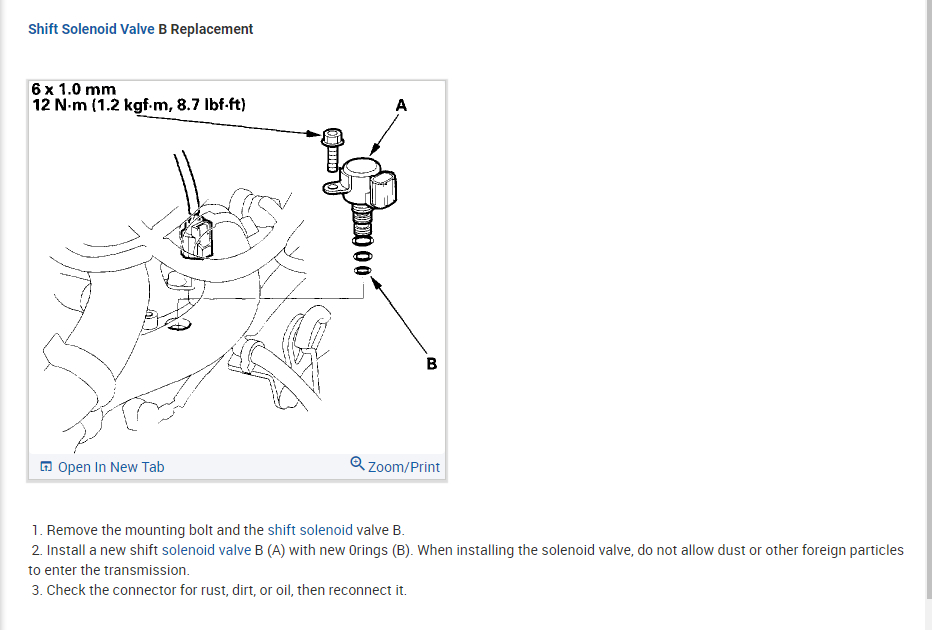 Shift Solenoid Valve B Replacement

6 x 1.0 mm
12 N·m (1.2 kgf·m, 8.7 lbf·ft)

A

B

Open In New Tab

Zoom/Print

1. Remove the mounting bolt and the shift solenoid valve B.
2. Install a new shift solenoid valve B (A) with new 0rings (B). When installing the solenoid valve, do not allow dust or other foreign particles to enter the transmission.
3. Check the connector for rust, dirt, or oil, then reconnect it.