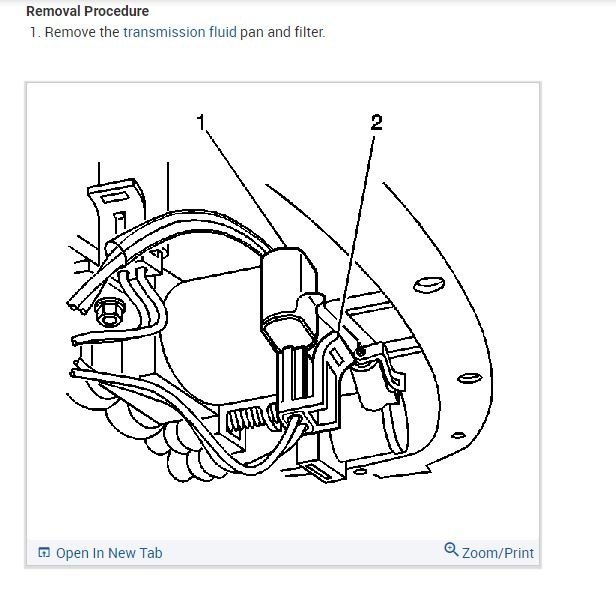 Removal Procedure

1. Remove the transmission fluid pan and filter.

1

2

Open In New Tab

Zoom/Print