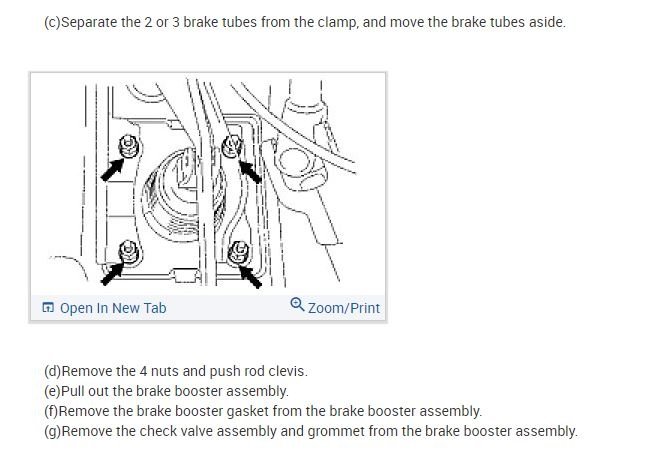 (c)Separate the 2 or 3 brake tubes from the clamp, and move the brake tubes aside.

Open In New Tab

Zoom/Print

(d)Remove the 4 nuts and push rod clevis.
(e)Pull out the brake booster assembly.
(f)Remove the brake booster gasket from the brake booster assembly.
(g)Remove the check valve assembly and grommet from the brake booster assembly.